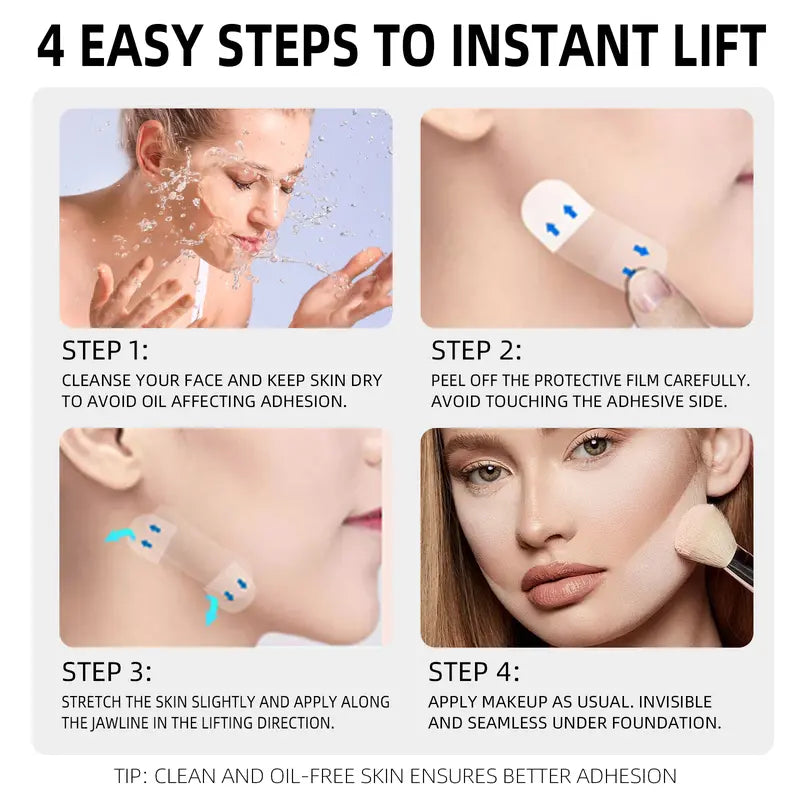 4 EASY STEPS TO INSTANT LIFT

STEP 1:
CLEANSE YOUR FACE AND KEEP SKIN DRY TO AVOID OIL AFFECTING ADHESION.

STEP 2:
PEEL OFF THE PROTECTIVE FILM CAREFULLY. AVOID TOUCHING THE ADHESIVE SIDE.

STEP 3:
STRETCH THE SKIN SLIGHTLY AND APPLY ALONG THE JAWLINE IN THE LIFTING DIRECTION.

STEP 4:
APPLY MAKEUP AS USUAL. INVISIBLE AND SEAMLESS UNDER FOUNDATION.

TIP: CLEAN AND OIL-FREE SKIN ENSURES BETTER ADHESION