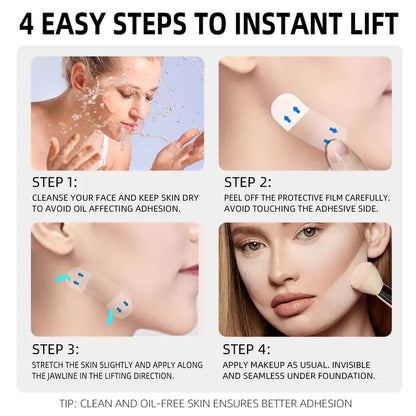 4 EASY STEPS TO INSTANT LIFT

STEP 1:
CLEANSE YOUR FACE AND KEEP SKIN DRY TO AVOID OIL AFFECTING ADHESION.

STEP 2:
PEEL OFF THE PROTECTIVE FILM CAREFULLY. AVOID TOUCHING THE ADHESIVE SIDE.

STEP 3:
STRETCH THE SKIN SLIGHTLY AND APPLY ALONG THE JAWLINE IN THE LIFTING DIRECTION.

STEP 4:
APPLY MAKEUP AS USUAL. INVISIBLE AND SEAMLESS UNDER FOUNDATION.

TIP: CLEAN AND OIL-FREE SKIN ENSURES BETTER ADHESION